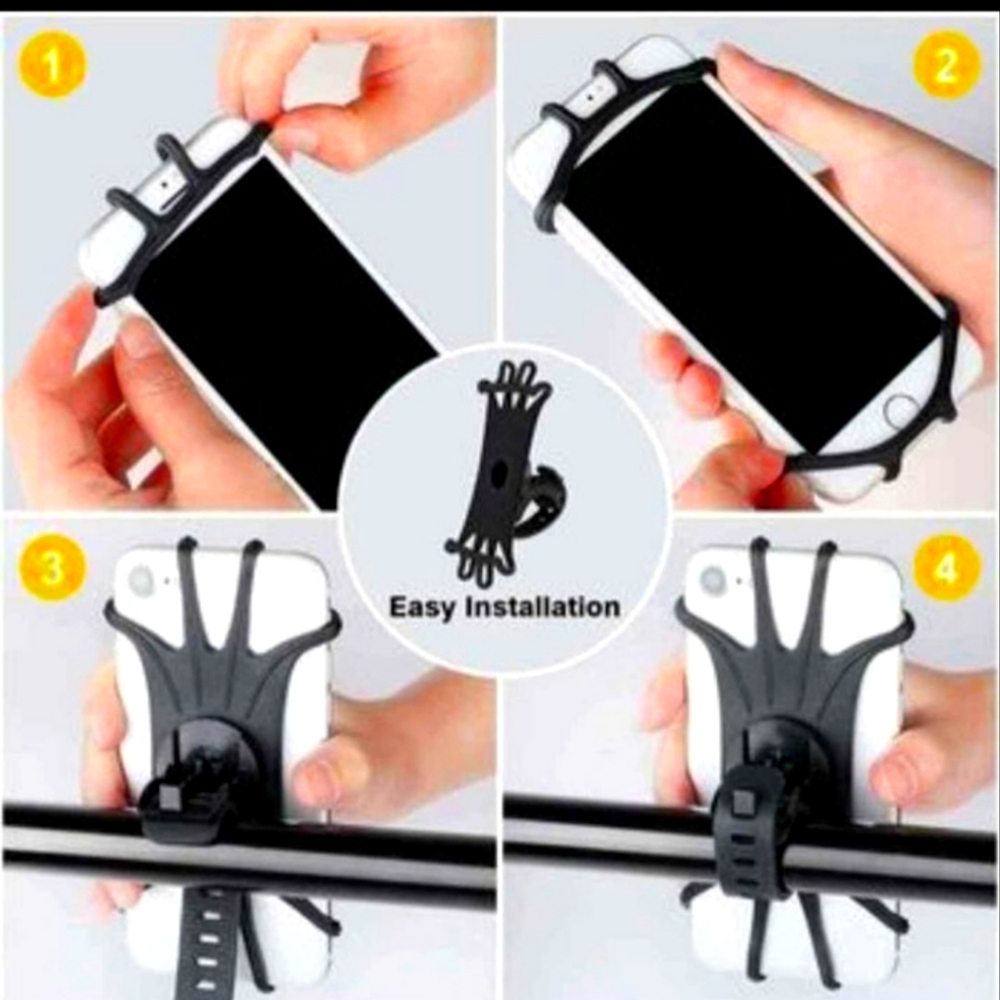 1

2

Easy Installation

3

4